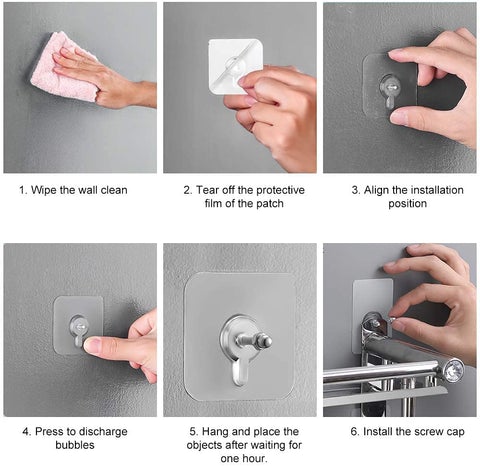 1. Wipe the wall clean

2. Tear off the protective film of the patch

3. Align the installation position

4. Press to discharge bubbles

5. Hang and place the objects after waiting for one hour.

6. Install the screw cap